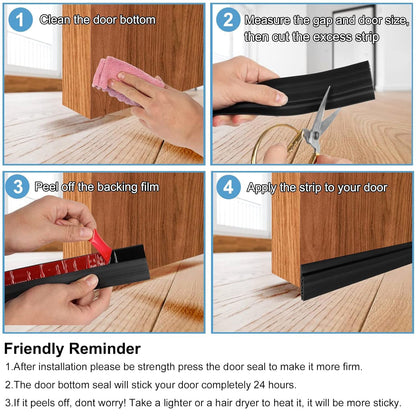 1 Clean the door bottom

2 Measure the gap and door size, then cut the excess strip

3 Peel off the backing film

4 Apply the strip to your door

Friendly Reminder

1.After installation please be strength press the door seal to make it more firm.

2.The door bottom seal will stick your door completely 24 hours.

3.If it peels off, dont worry! Take a lighter or a hair dryer to heat it, it will be more sticky.